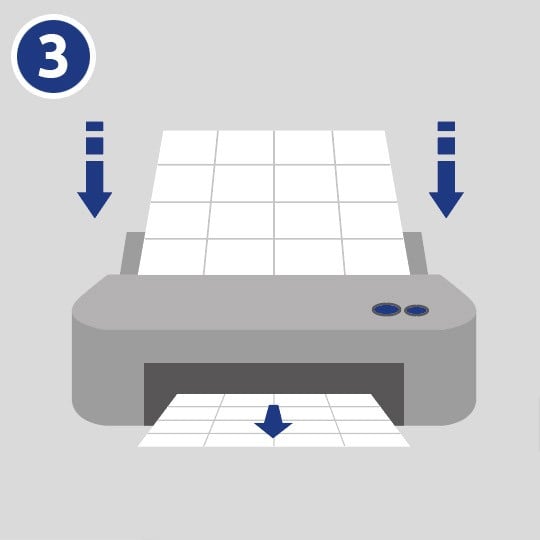 3