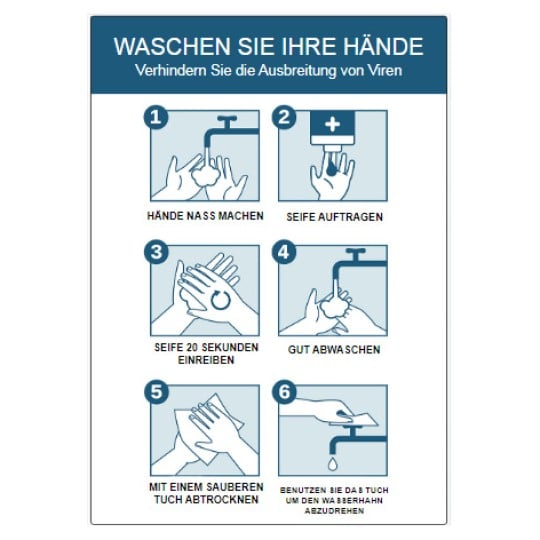 WASCHEN SIE IHRE HÄNDE
Verhindern Sie die Ausbreitung von Viren

1
HÄNDE NASS MACHEN

2
SEIFE AUFTRAGEN

3
SEIFE 20 SEKUNDEN EINREIBEN

4
GUT ABWASCHEN

5
MIT EINEM SAUBEREN TUCH ABTROCKNEN

6
BENUTZEN SIE DAS TUCH UM DEN WASSERHAHN ABZUDREHEN